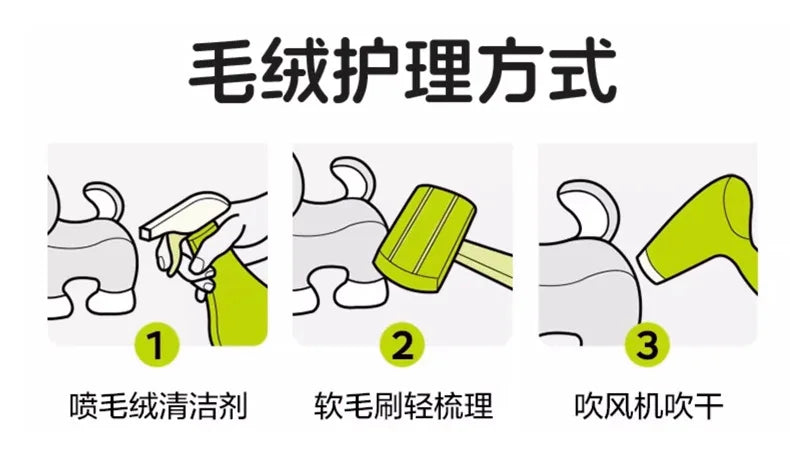 毛绒护理方式

1
喷毛绒清洁剂

2
软毛刷轻梳理

3
吹风机吹干