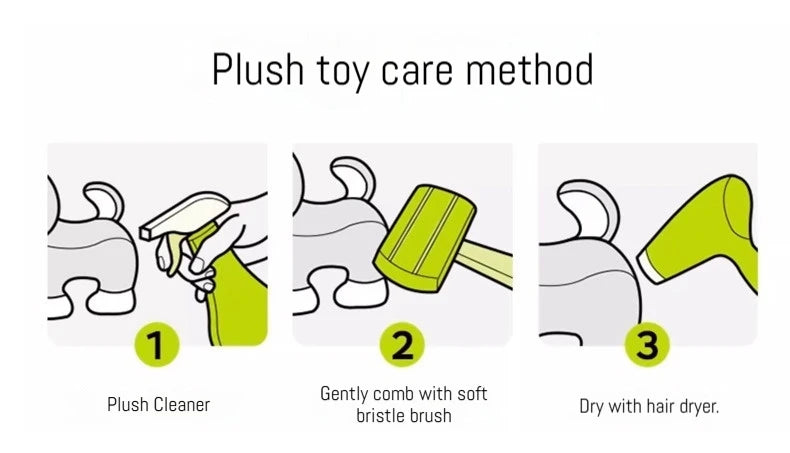 Plush toy care method

1

Plush Cleaner

2

Gently comb with soft bristle brush

3

Dry with hair dryer.